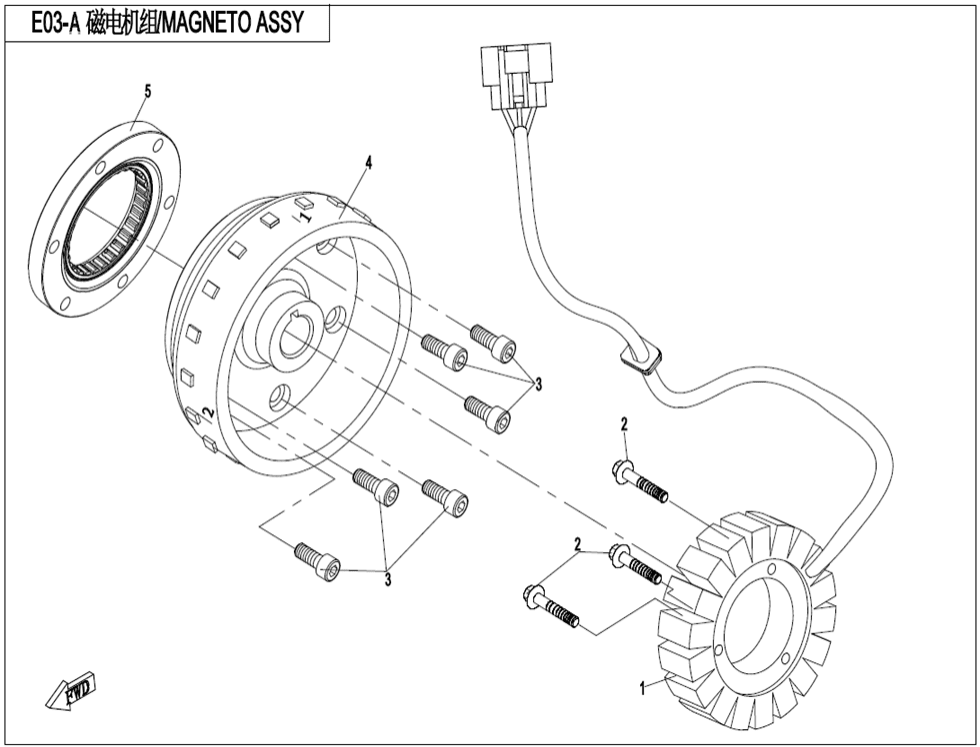 E03-A 磁电机组/MAGNETO ASSY

5

4

1

2

3

2

2

3

1

FWD