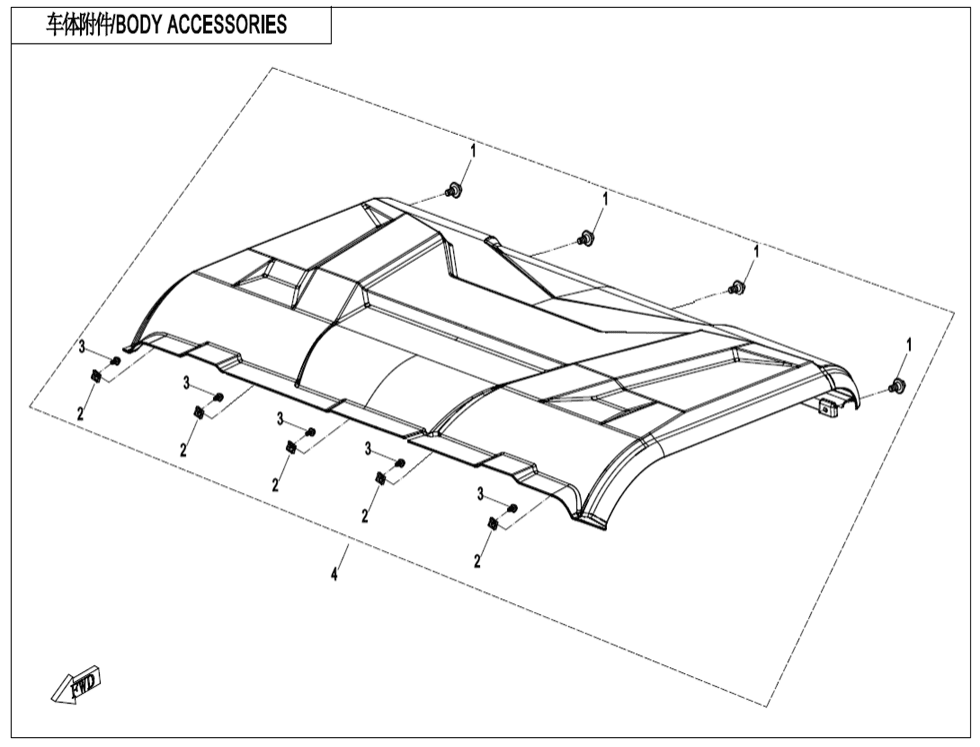 车体附件/BODY ACCESSORIES

1
1
1
1
3
2
3
2
3
2
3
2
3
2
4
FWD