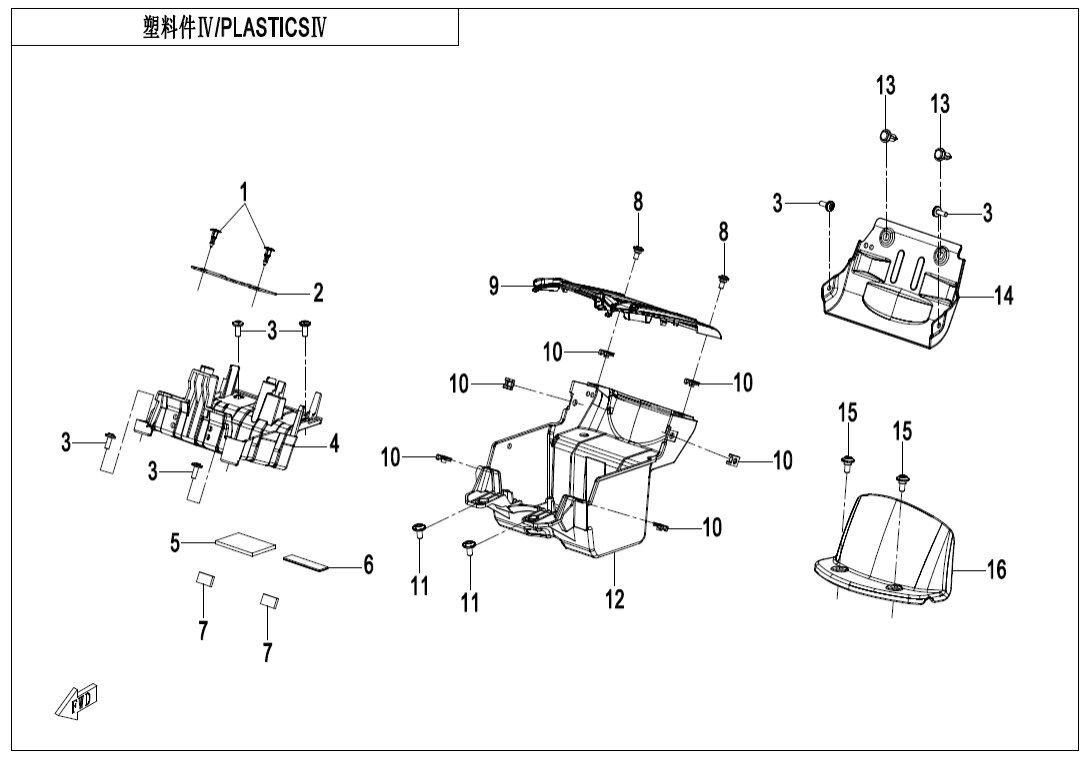 塑料件Ⅳ/PLASTICSⅣ

1
2
3
3
3
3
4
5
6
7
7
8
8
9
10
10
10
10
10
10
11
11
12
13
13
3
3
14
15
15
16
FWD