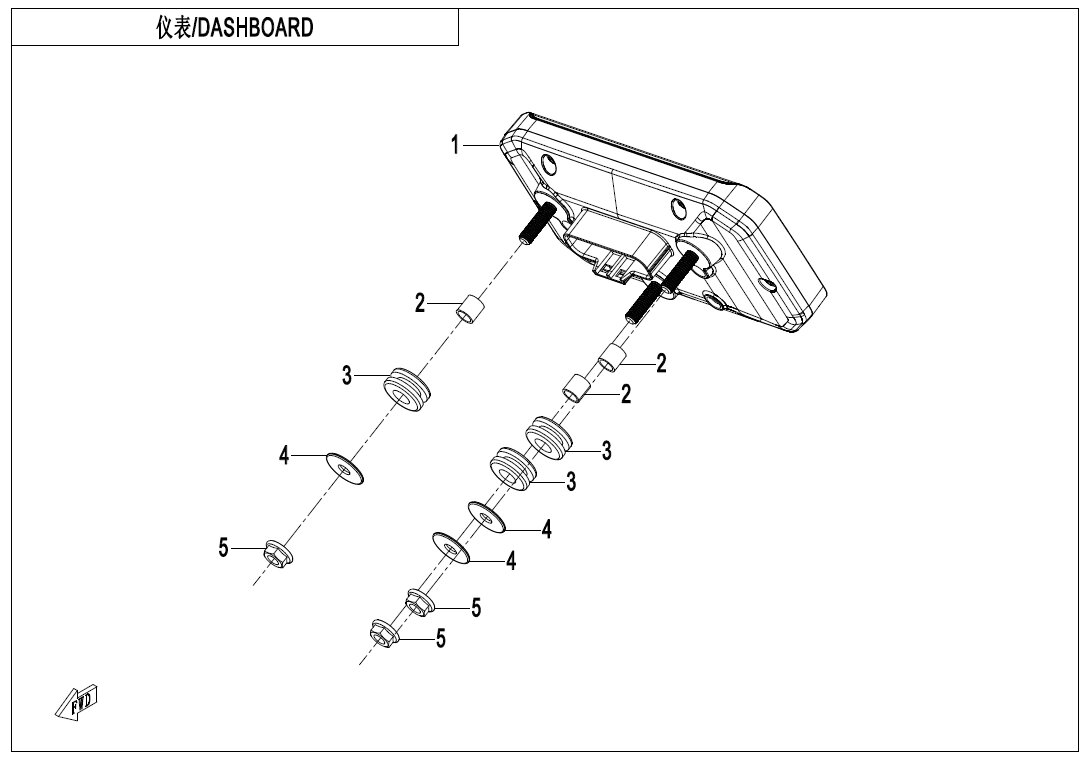 仪表/DASHBOARD

1

2

3

4

5

2

2

3

3

4

4

5

5

FWD