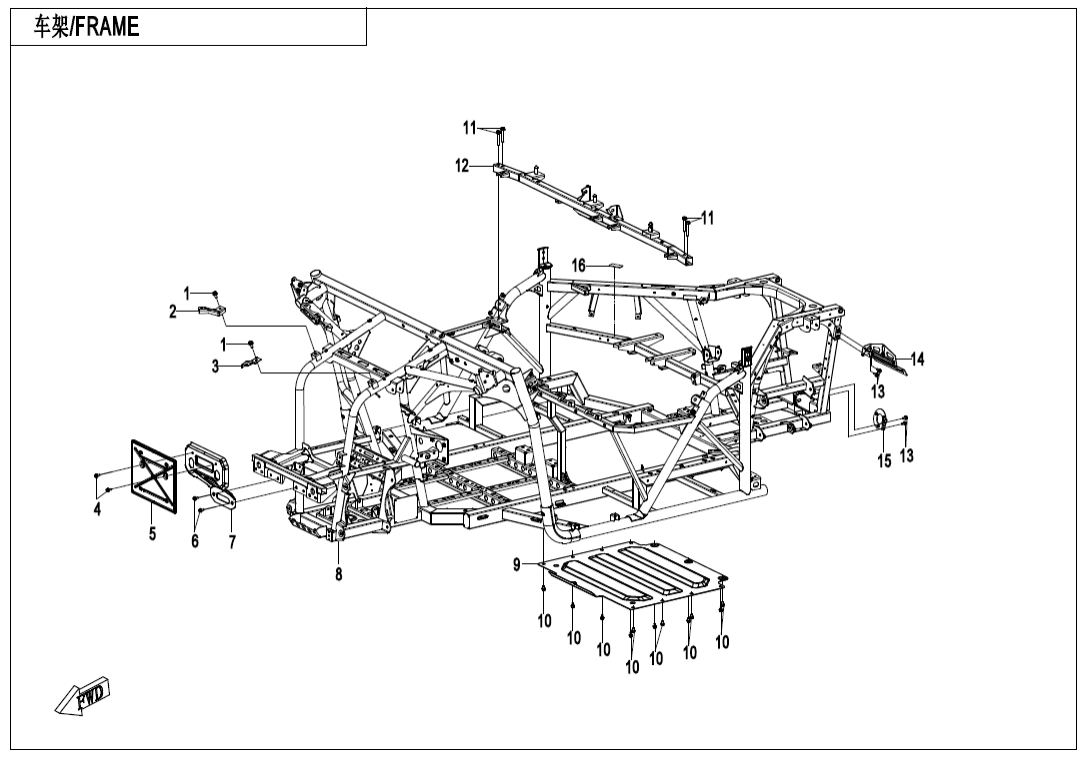 车架/FRAME

11
12
11
16
1
2
1
3
14
13
15
13
4
5
6
7
8
9
10
10
10
10
10
10
10
FWD