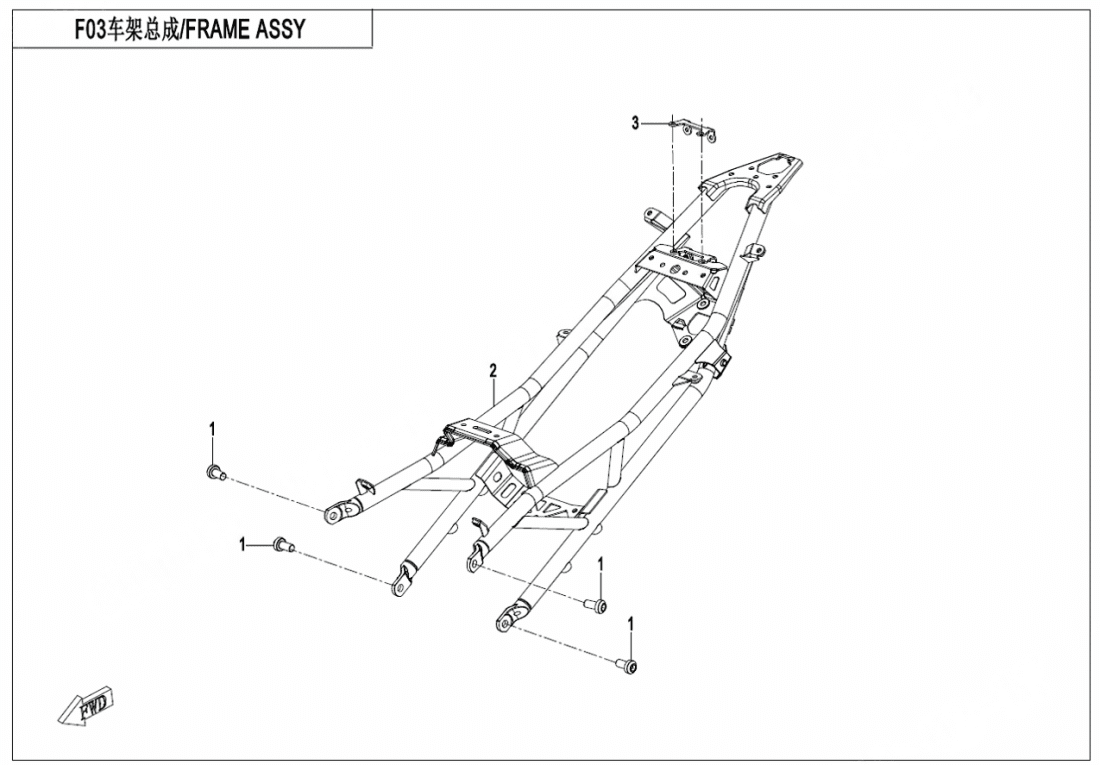 F03车架总成/FRAME ASSY

3

2

1

1

1

1

FWD