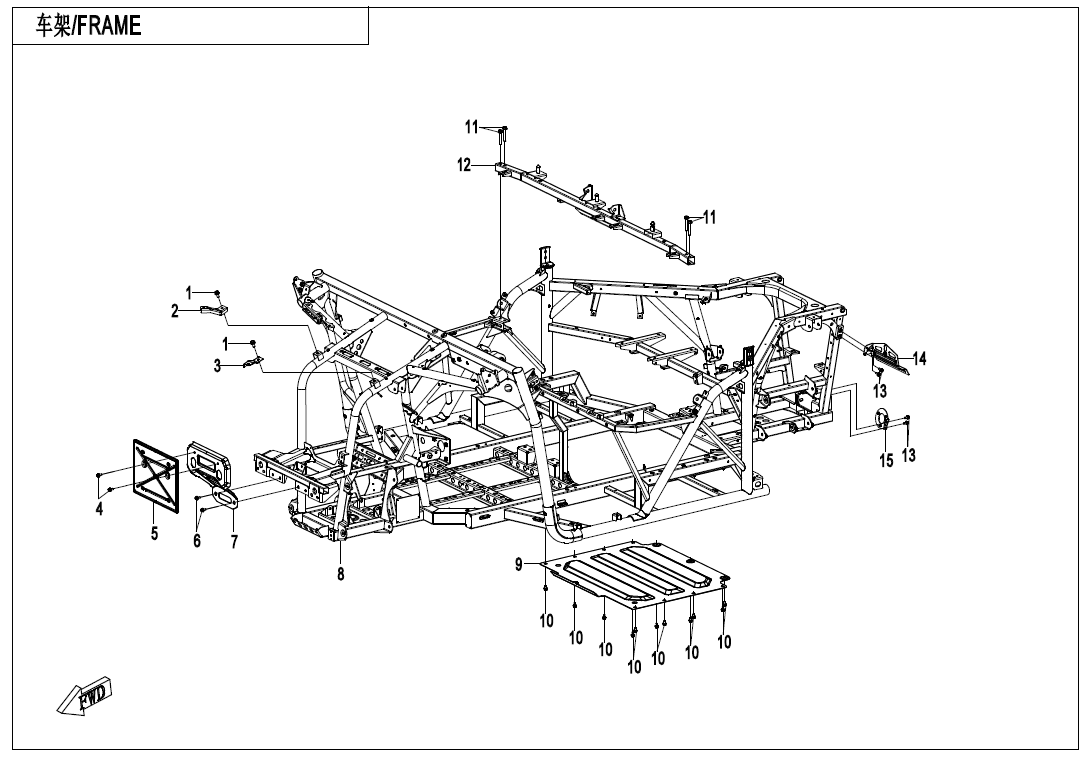 车架/FRAME

11
12
11
1
2
1
3
14
13
15
13
4
5
6
7
8
9
10
10
10
10
10
10
10
FWD