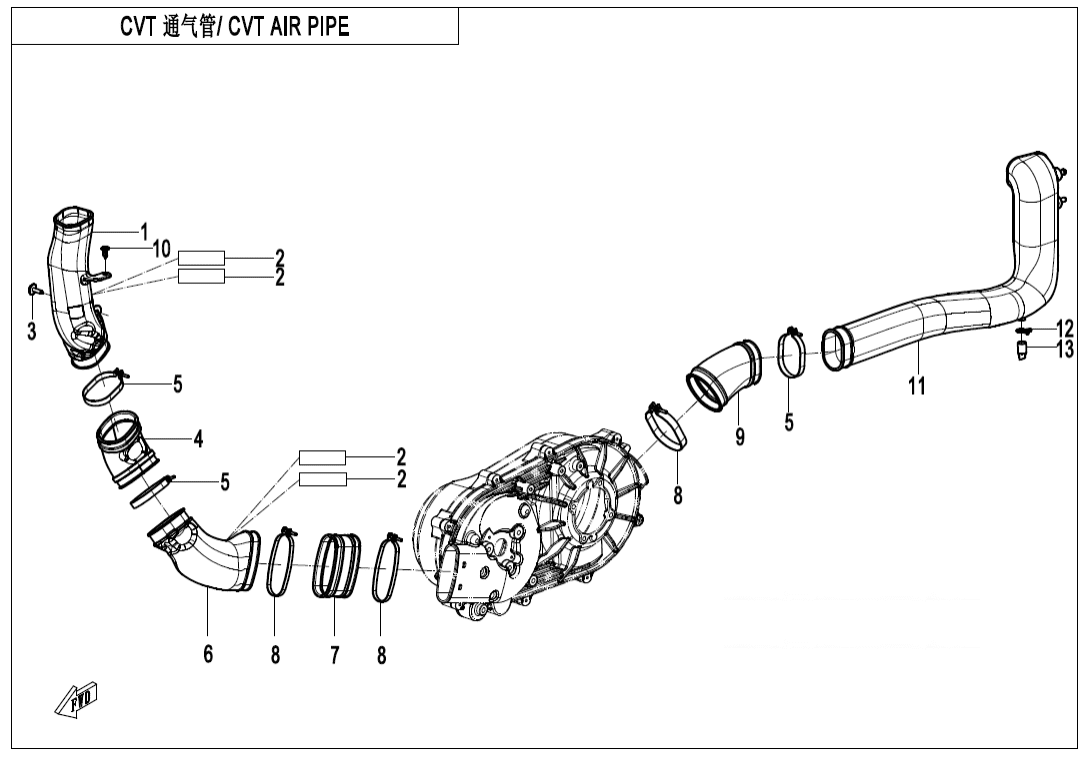 CVT 通气管/ CVT AIR PIPE

1
10
2
2
3
5
4
5
2
2
6
8
7
8
8
9
5
11
12
13
FWD