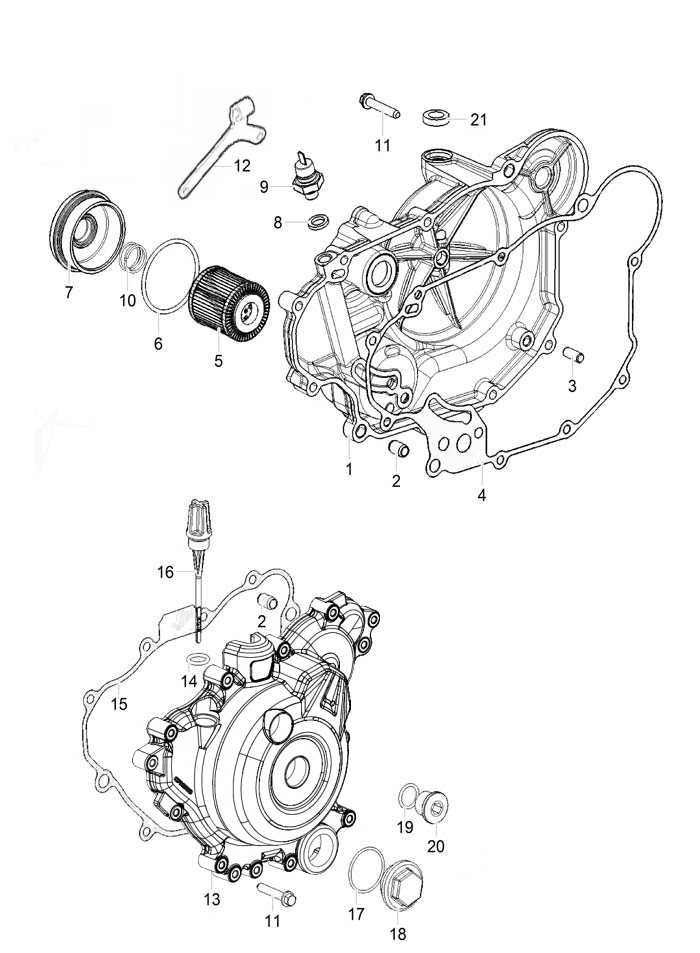 11
21
12
9
8
7
10
6
5
3
1
2
4
16
2
14
15
19
20
13
11
17
18