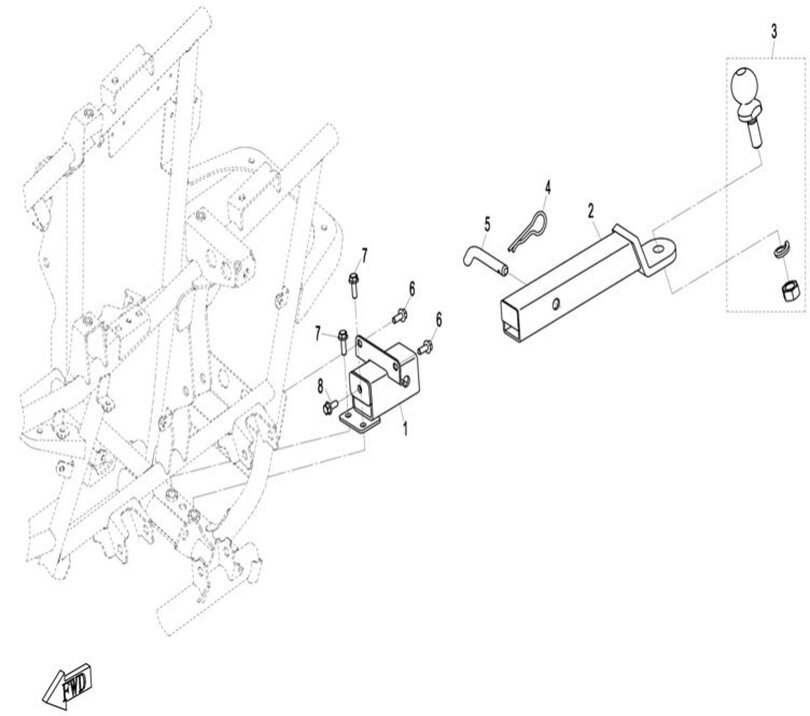 3
4
2
5
7
6
7
6
8
1
FWD