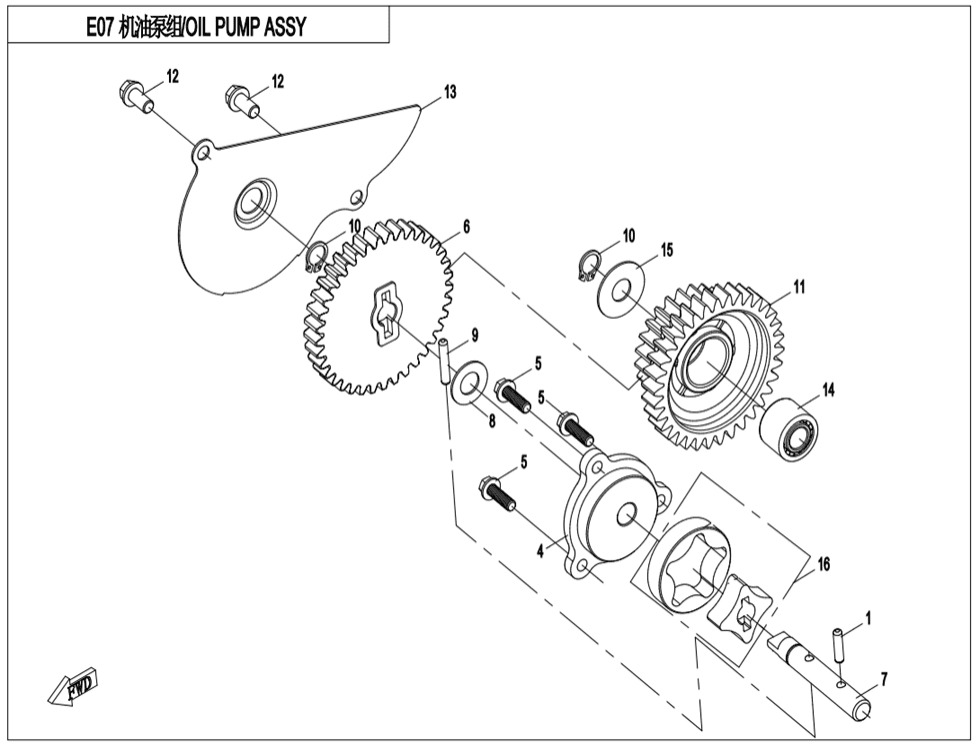 E07 机油泵组/OIL PUMP ASSY

12
12
13
10
6
10
15
11
9
5
5
8
14
5
4
16
1
7
FWD