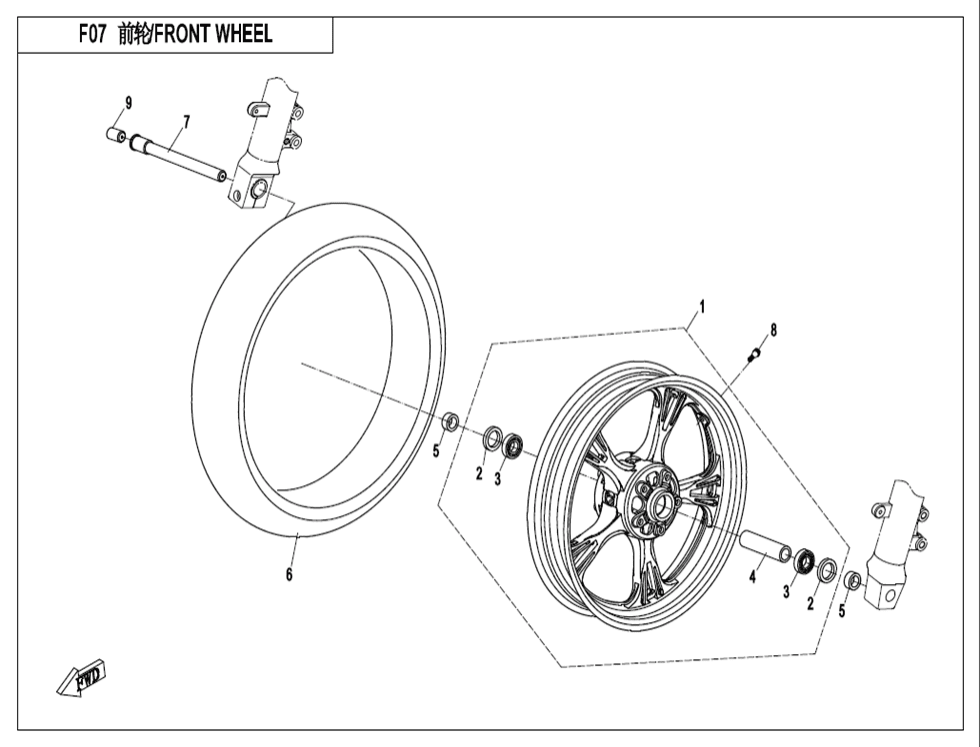 F07 前轮/FRONT WHEEL

9
7
1
8
5
2
3
6
4
3
2
5
FWD