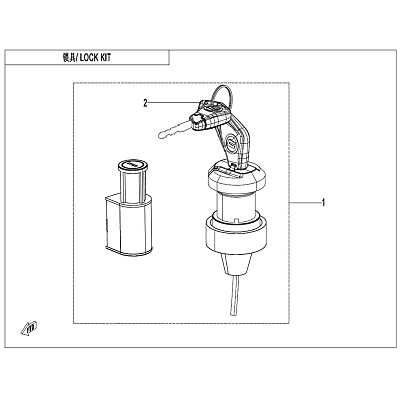 锁具/ LOCK KIT

2

1