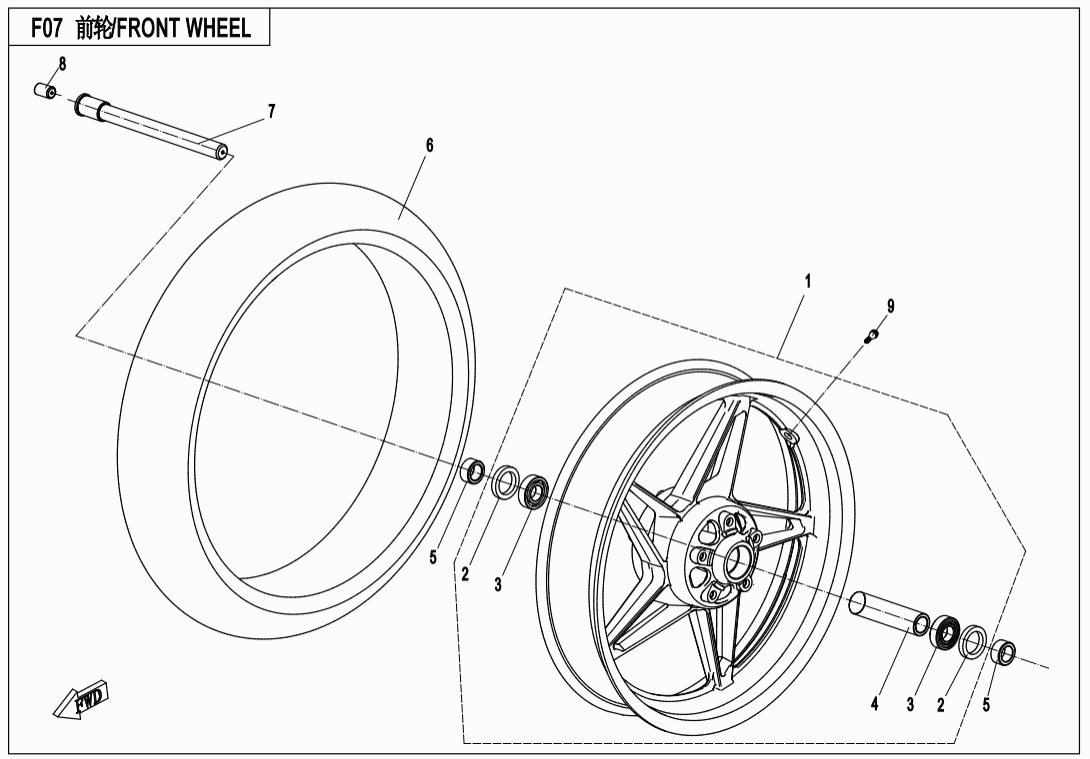 F07 前轮/FRONT WHEEL

8
7
6
1
9
5
2
3
4
3
2
5
FWD