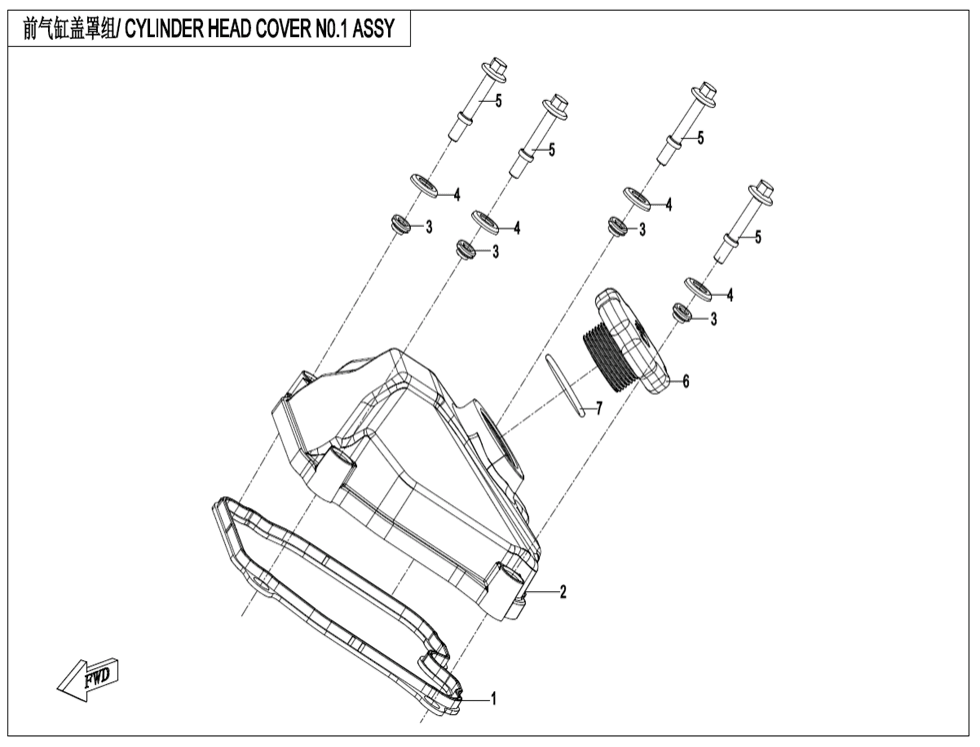 前气缸盖罩组/ CYLINDER HEAD COVER N0.1 ASSY

5
5
5
5
4
4
4
4
3
3
3
3
6
7
2
1
FWD