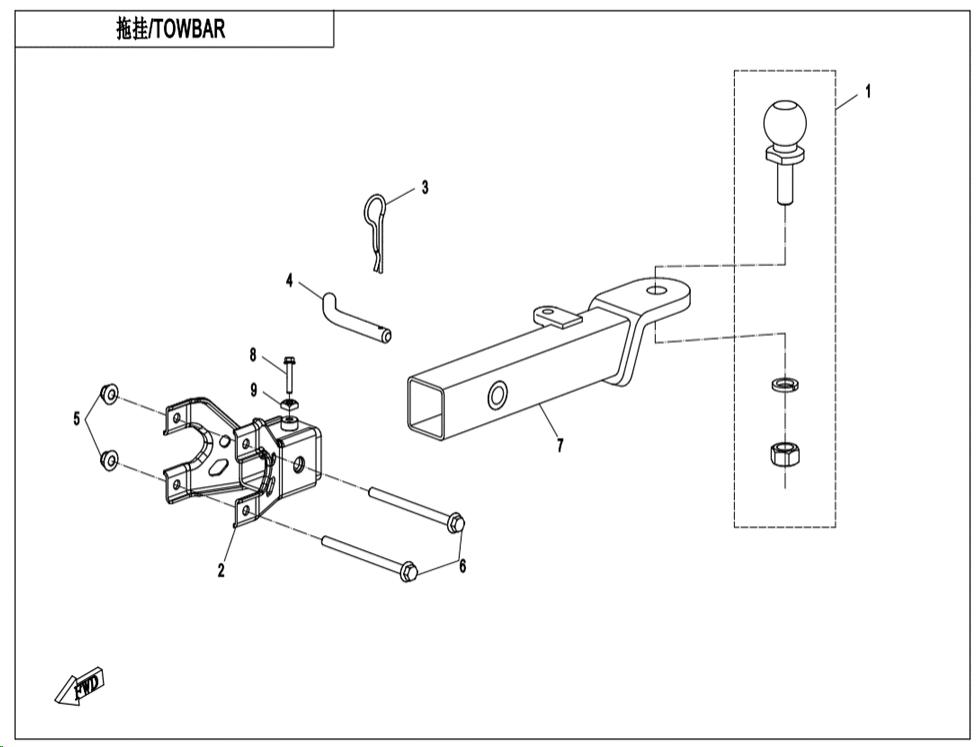 拖挂/TOWBAR

1
3
4
8
9
5
7
2
6
FWD