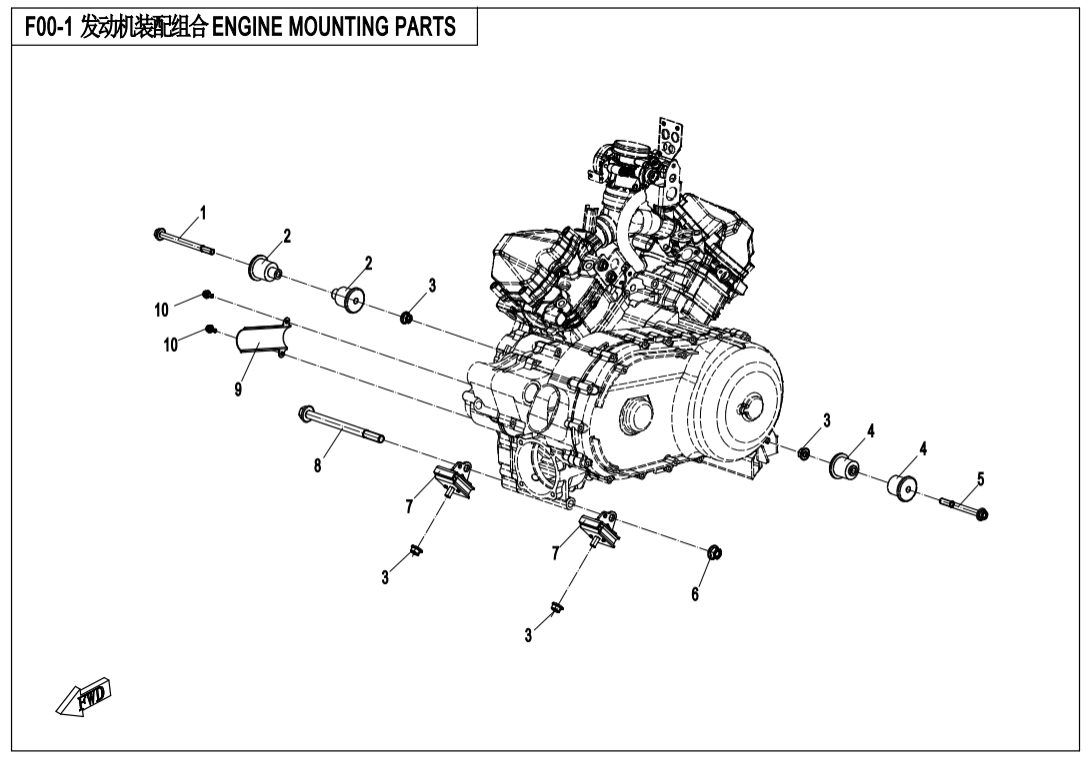 F00-1 发动机装配组合 ENGINE MOUNTING PARTS

1
2
2
3
10
10
9
8
7
3
7
3
6
3
4
4
5

FWD