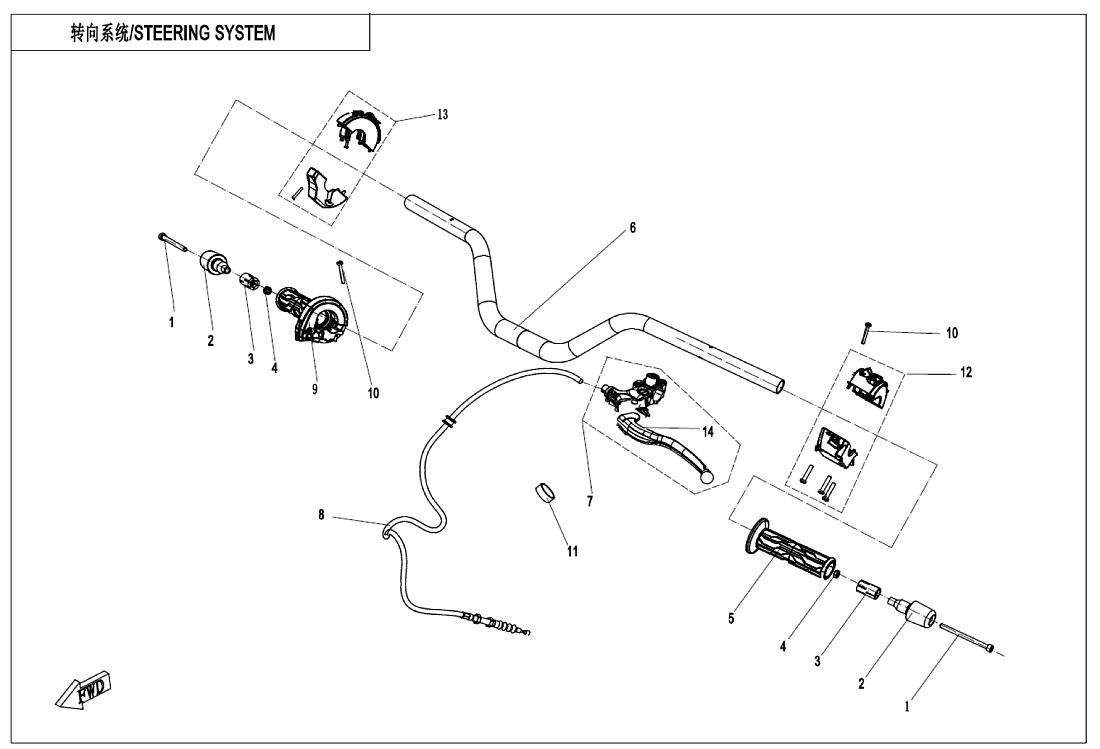 转向系统/STEERING SYSTEM

13
6
1
2
3
4
9
10
10
12
14
7
8
11
5
4
3
2
1
FWD