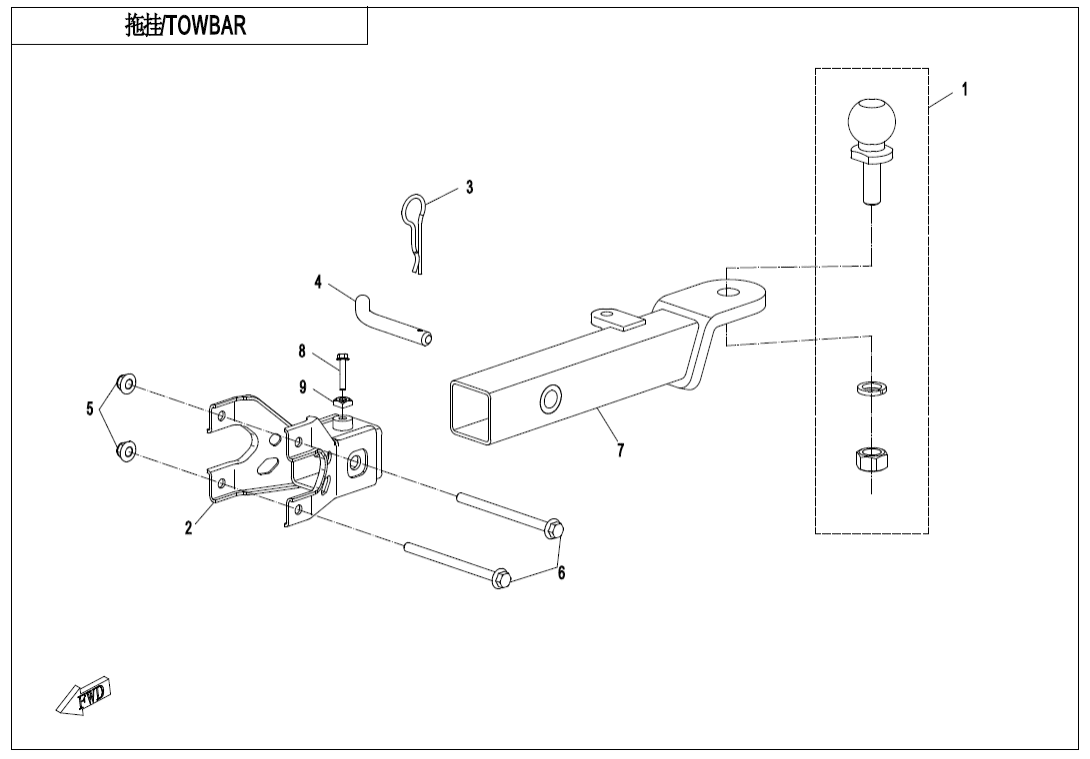 拖挂/TOWBAR

1
3
4
8
9
5
2
7
6
FWD