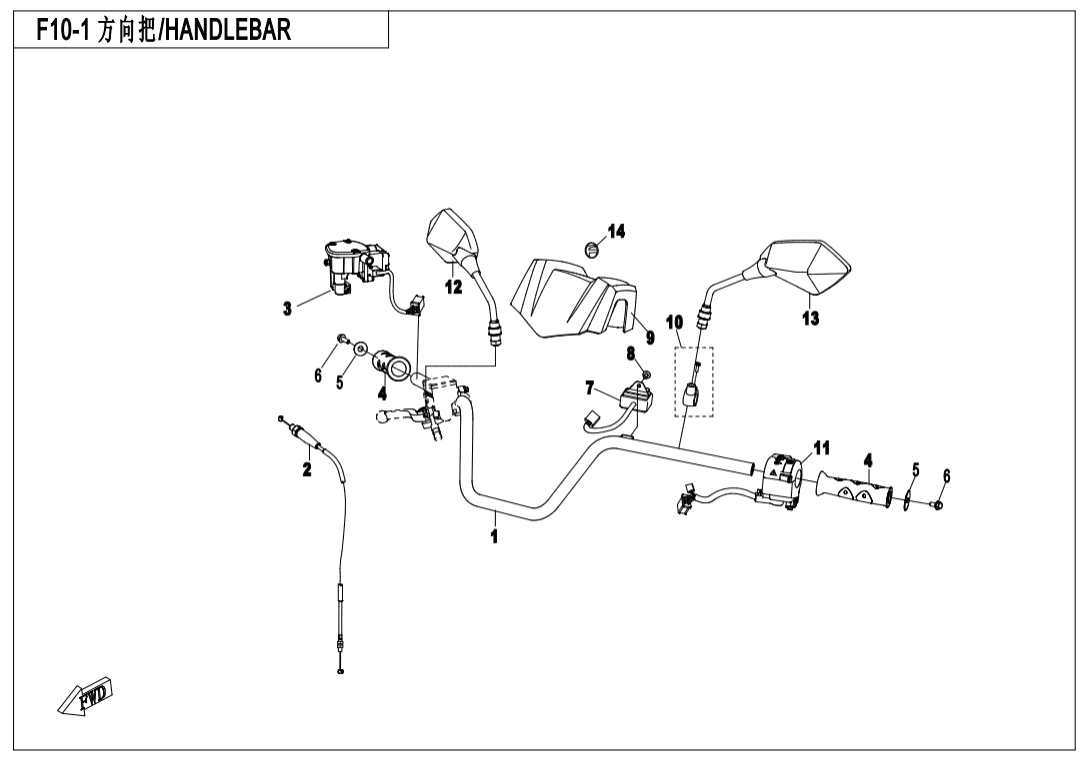 F10-1 方向把/HANDLEBAR

14
12
13
3
9
10
8
6
5
4
7
11
4
5
6
2
1
FWD