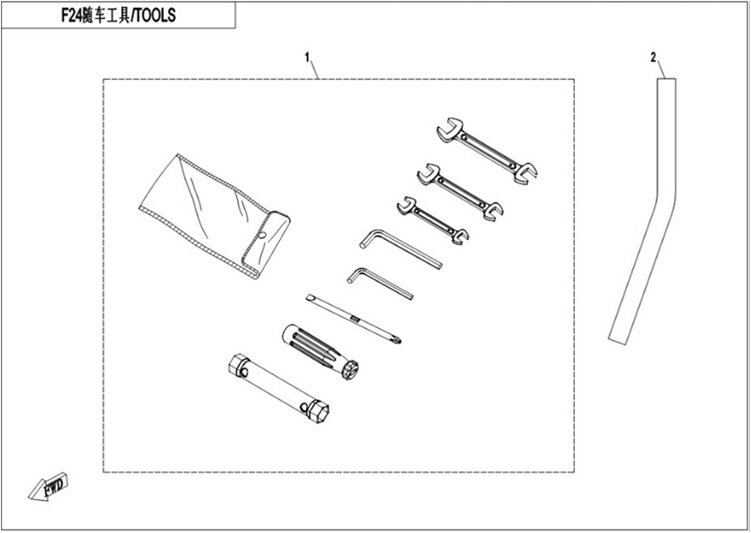 F24随车工具/TOOLS

1

2

FWD