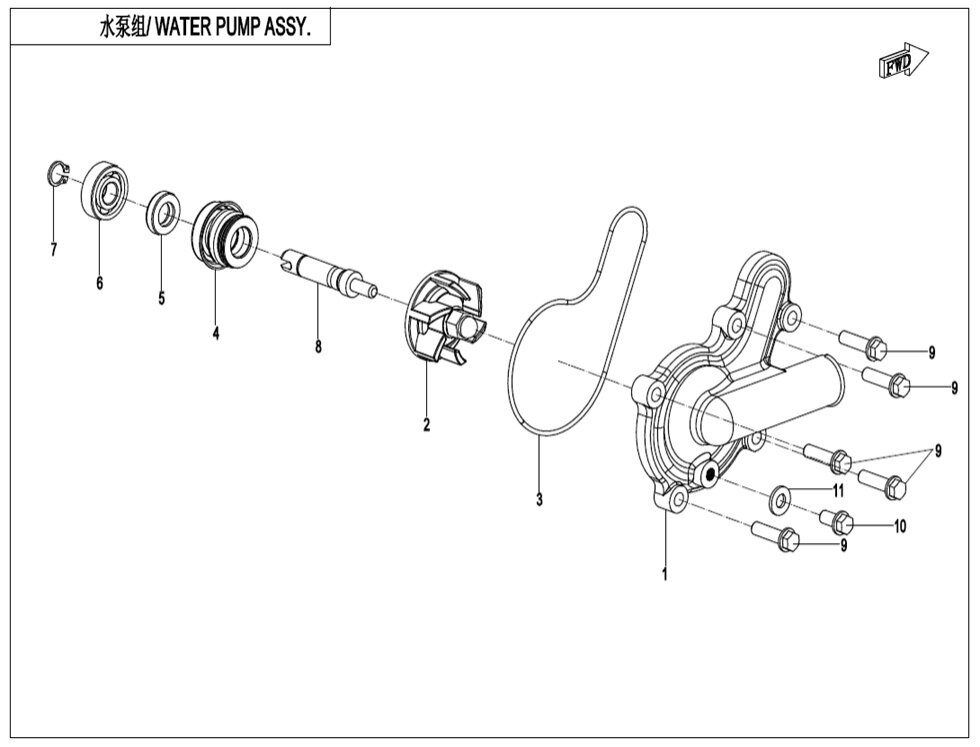 水泵组/ WATER PUMP ASSY.

FWD

7
6
5
4
8
2
3
1
9
9
9
11
10
9