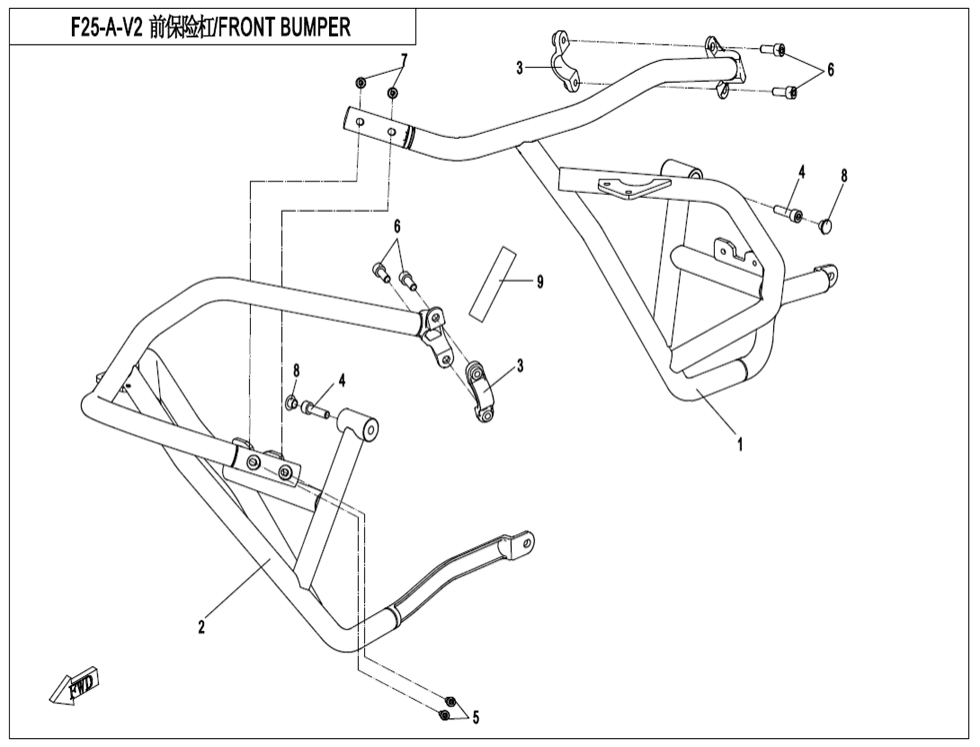 F25-A-V2 前保险杠/FRONT BUMPER

7
3
6
4
8
6
9
3
8
4
1
2
FWD
5